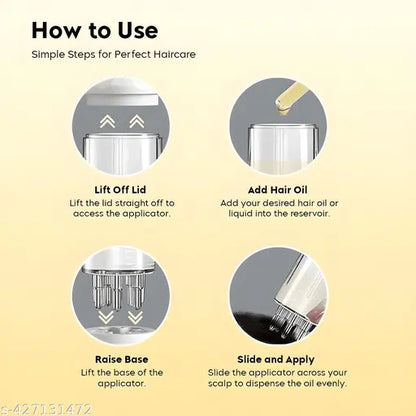 How to Use

Simple Steps for Perfect Haircare

Lift Off Lid
Lift the lid straight off to access the applicator.

Add Hair Oil
Add your desired hair oil or liquid into the reservoir.

Raise Base
Lift the base of the applicator.

Slide and Apply
Slide the applicator across your scalp to dispense the oil evenly.

s-427131472