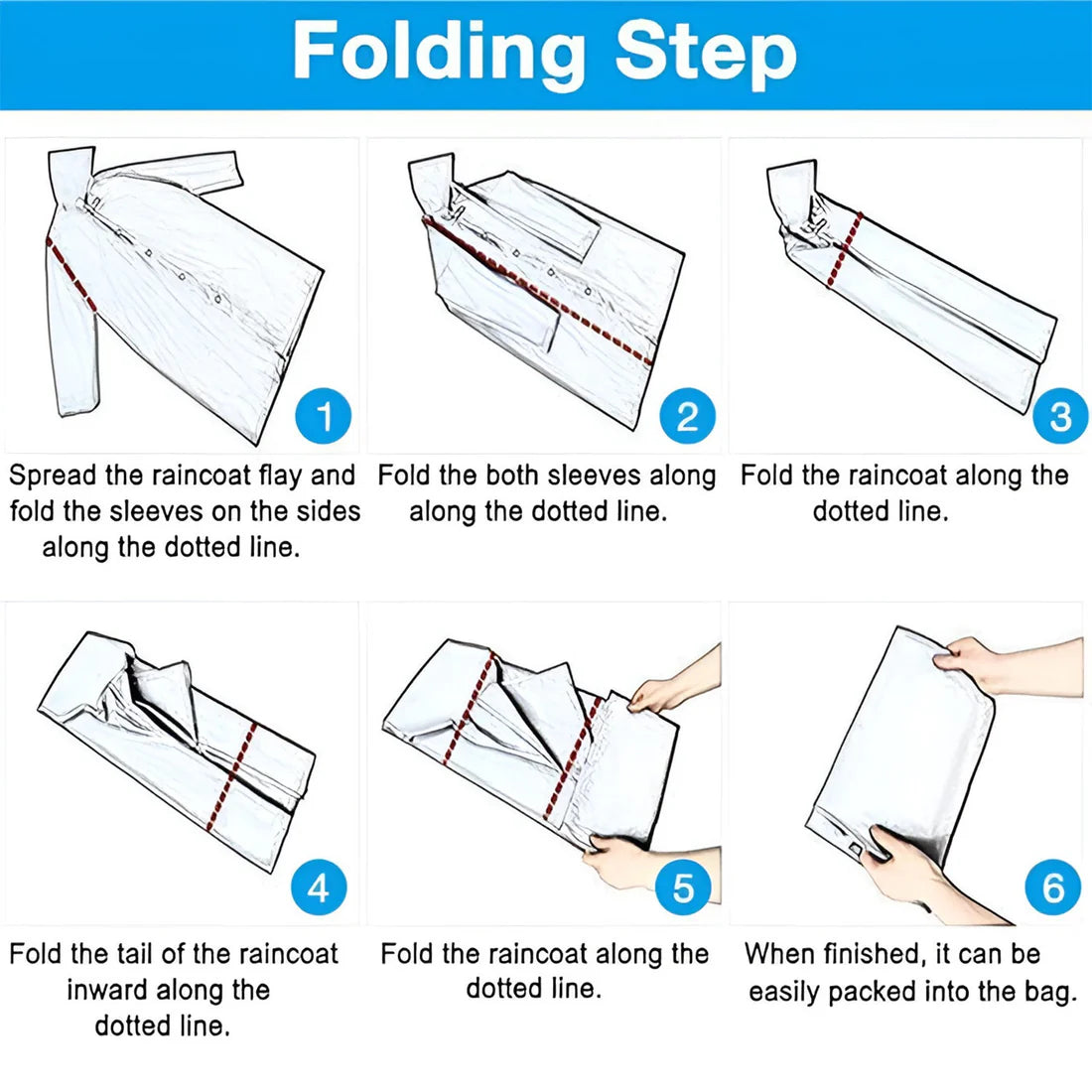 Folding Step

1

Spread the raincoat flay and fold the sleeves on the sides along the dotted line.

2

Fold the both sleeves along along the dotted line.

3

Fold the raincoat along the dotted line.

4

Fold the tail of the raincoat inward along the dotted line.

5

Fold the raincoat along the dotted line.

6

When finished, it can be easily packed into the bag.